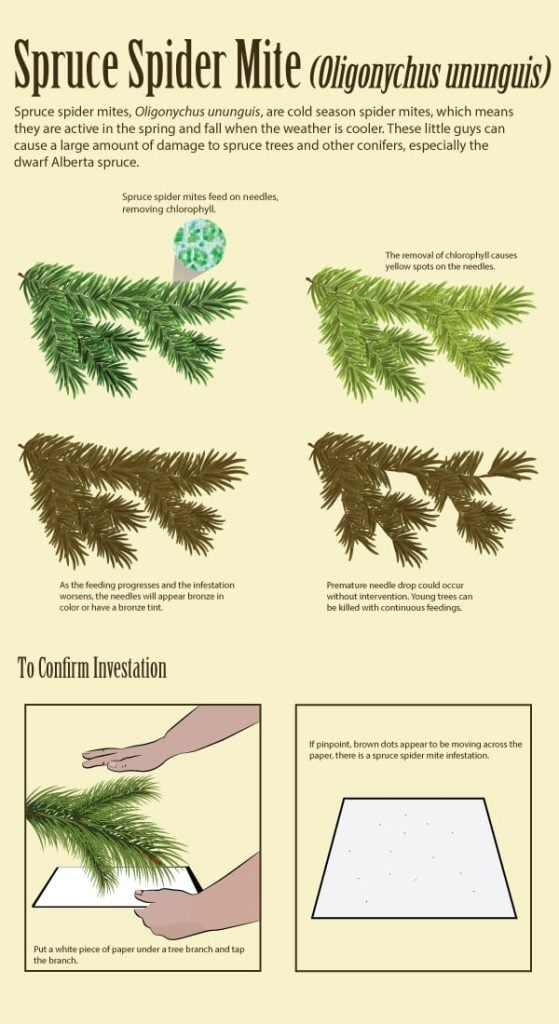 Spruce Spider Mite (Oligonychus ununguis)

Spruce spider mites, Oligonychus ununguis, are cold season spider mites, which means they are active in the spring and fall when the weather is cooler. These little guys can cause a large amount of damage to spruce trees and other conifers, especially the dwarf Alberta spruce.

Spruce spider mites feed on needles, removing chlorophyll.

The removal of chlorophyll causes yellow spots on the needles.

As the feeding progresses and the infestation worsens, the needles will appear bronze in color or have a bronze tint.

Premature needle drop could occur without intervention. Young trees can be killed with continuous feedings.

To Confirm Investation

Put a white piece of paper under a tree branch and tap the branch.

If pinpoint, brown dots appear to be moving across the paper, there is a spruce spider mite infestation.